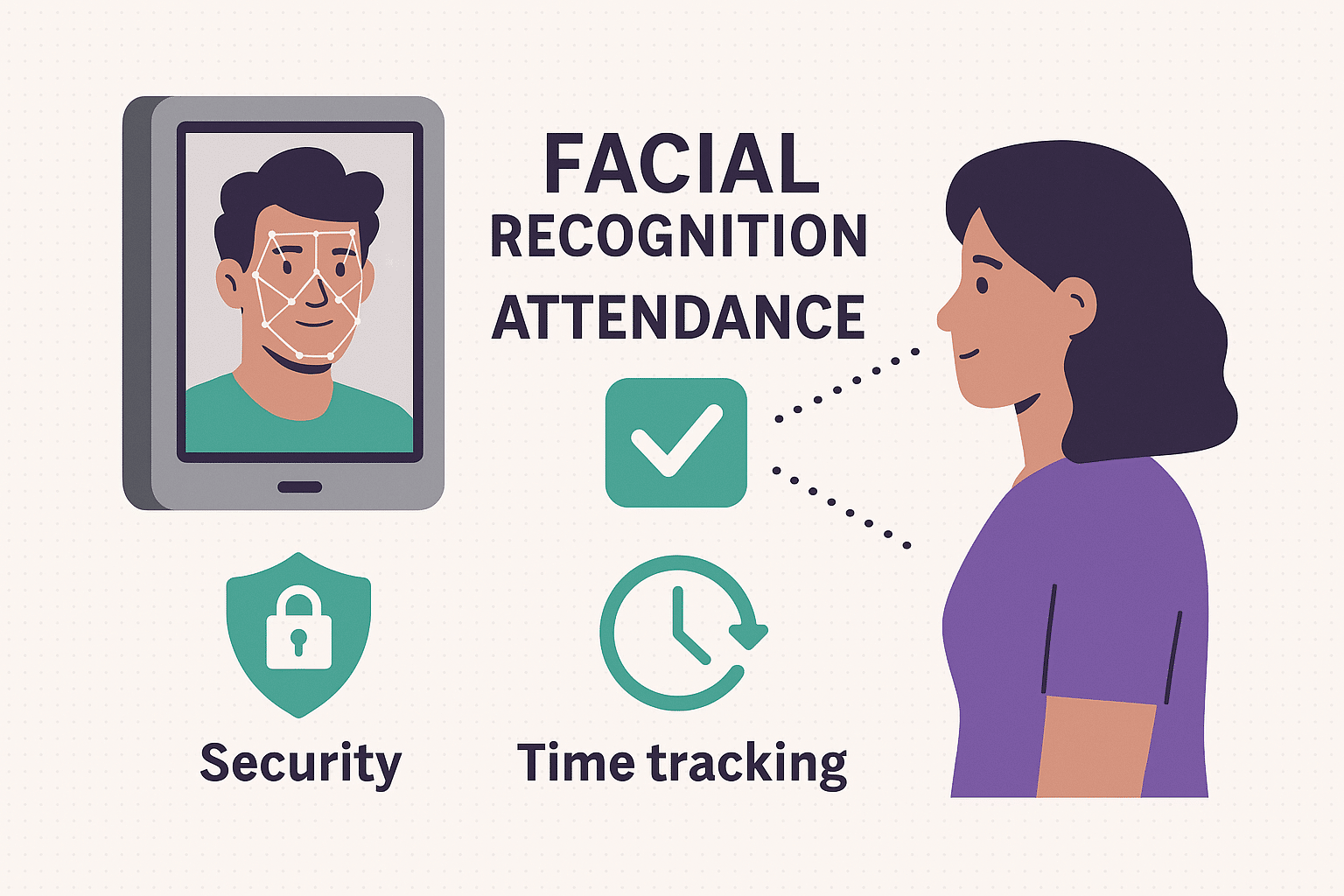 FACIAL
RECOGNITION
ATTENDANCE

Security

Time tracking