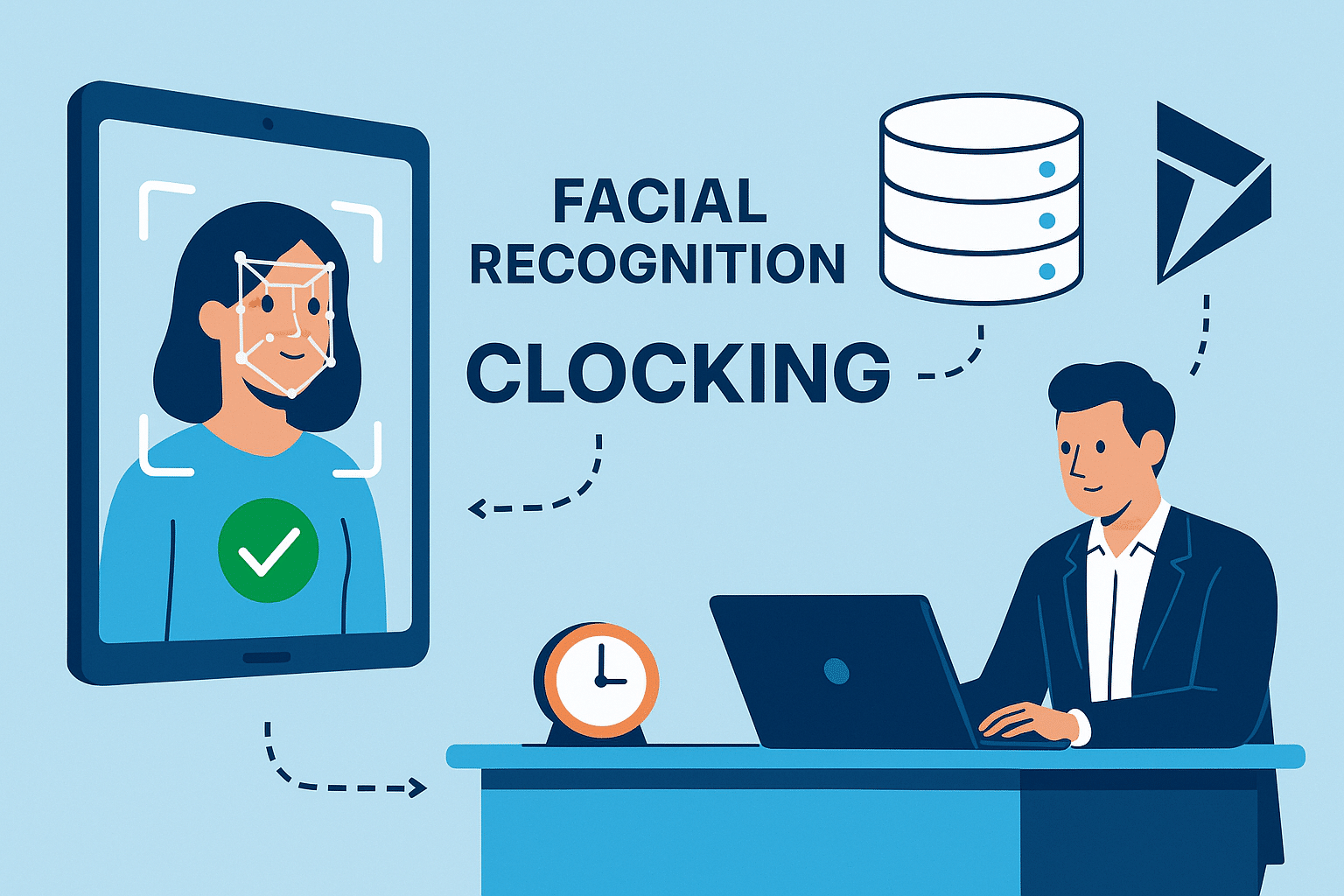 FACIAL RECOGNITION

CLOCKING